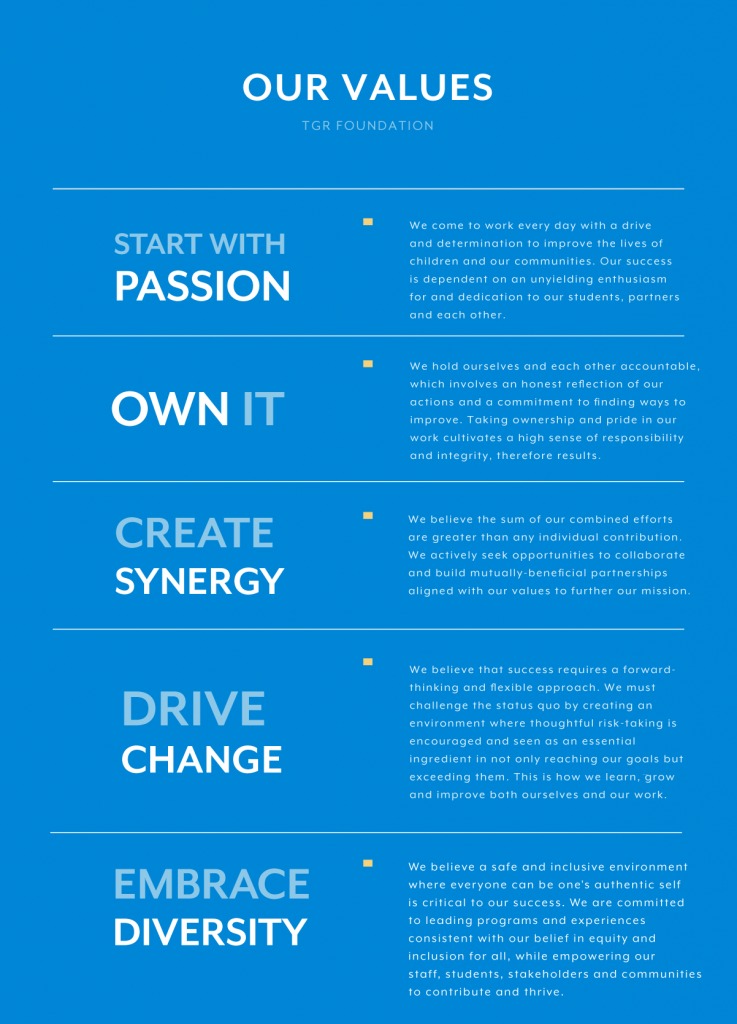 OUR VALUES

TGR FOUNDATION

START WITH PASSION

We come to work every day with a drive and determination to improve the lives of children and our communities. Our success is dependent on an unyielding enthusiasm for and dedication to our students, partners and each other.

OWN IT

We hold ourselves and each other accountable, which involves an honest reflection of our actions and a commitment to finding ways to improve. Taking ownership and pride in our work cultivates a high sense of responsibility and integrity, therefore results.

CREATE SYNERGY

We believe the sum of our combined efforts are greater than any individual contribution. We actively seek opportunities to collaborate and build mutually-beneficial partnerships aligned with our values to further our mission.

DRIVE CHANGE

We believe that success requires a forward-thinking and flexible approach. We must challenge the status quo by creating an environment where thoughtful risk-taking is encouraged and seen as an essential ingredient in not only reaching our goals but exceeding them. This is how we learn, grow and improve both ourselves and our work.

EMBRACE DIVERSITY

We believe a safe and inclusive environment where everyone can be one's authentic self is critical to our success. We are committed to leading programs and experiences consistent with our belief in equity and inclusion for all, while empowering our staff, students, stakeholders and communities to contribute and thrive.